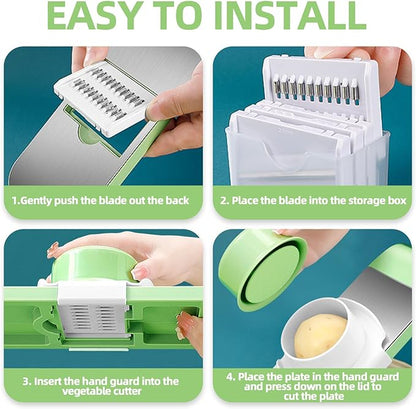 EASY TO INSTALL

1.Gently push the blade out the back

2. Place the blade into the storage box

3. Insert the hand guard into the vegetable cutter

4. Place the plate in the hand guard and press down on the lid to cut the plate